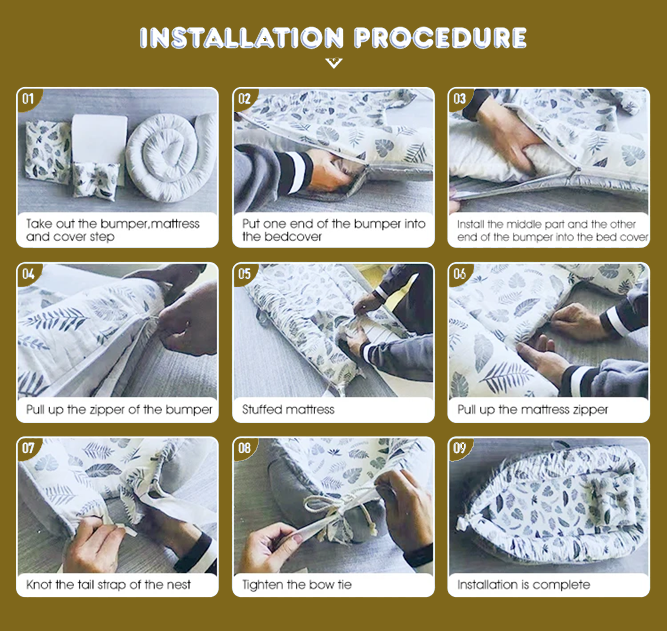 INSTALLATION PROCEDURE

01
Take out the bumper,mattress and cover step

02
Put one end of the bumper into the bedcover

03
Install the middle part and the other end of the bumper into the bed cover

04
Pull up the zipper of the bumper

05
Stuffed mattress

06
Pull up the mattress zipper

07
Knot the tail strap of the nest

08
Tighten the bow tie

09
Installation is complete